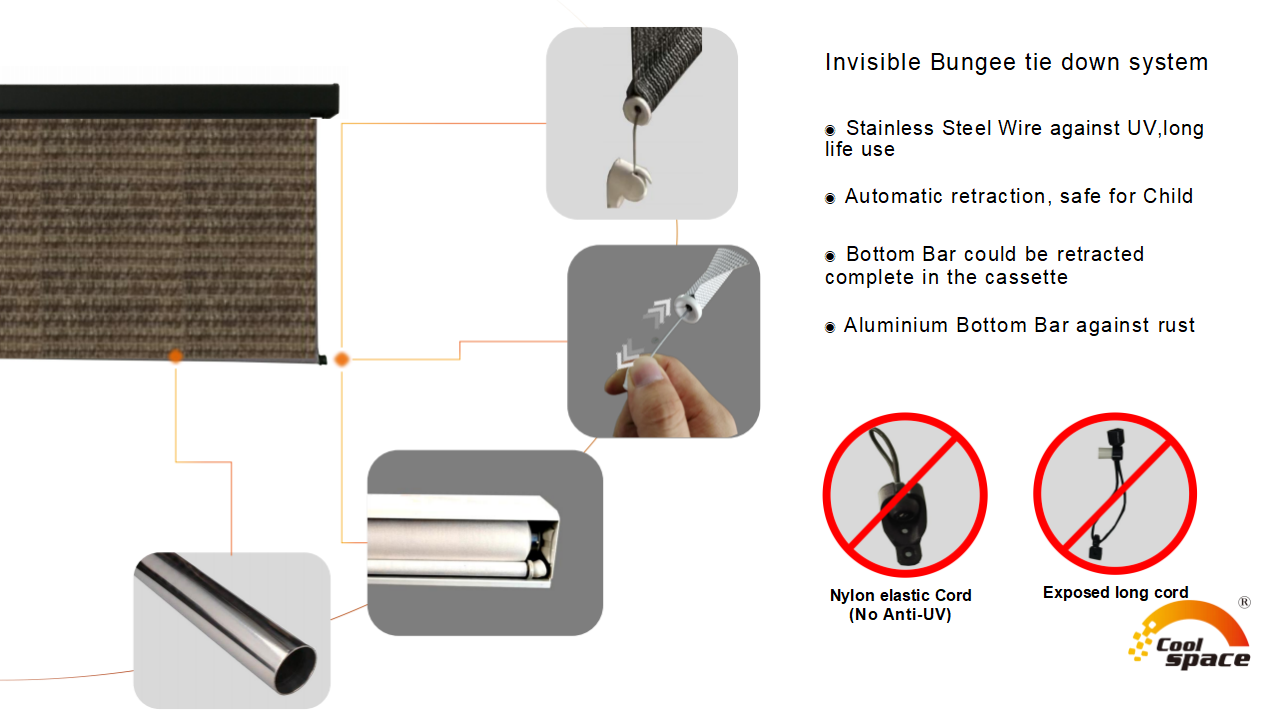 Invisible Bungee tie down system

◉ Stainless Steel Wire against UV,long life use

◉ Automatic retraction, safe for Child

◉ Bottom Bar could be retracted complete in the cassette

◉ Aluminium Bottom Bar against rust

Nylon elastic Cord
(No Anti-UV)

Exposed long cord

Cool space ®